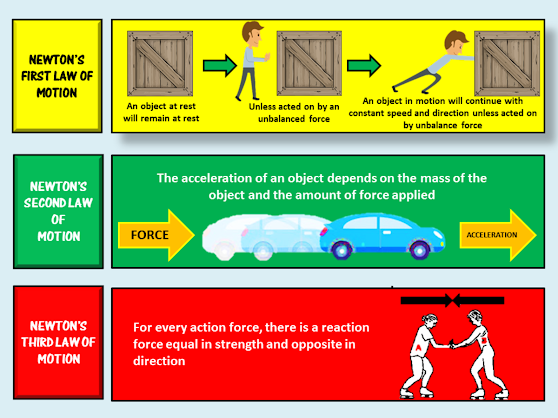 NEWTON'S FIRST LAW OF MOTION

An object at rest will remain at rest

Unless acted on by an unbalanced force

An object in motion will continue with constant speed and direction unless acted on by unbalance force

NEWTON'S SECOND LAW OF MOTION

The acceleration of an object depends on the mass of the object and the amount of force applied

FORCE

ACCELERATION

NEWTON'S THIRD LAW OF MOTION

For every action force, there is a reaction force equal in strength and opposite in direction

A

B